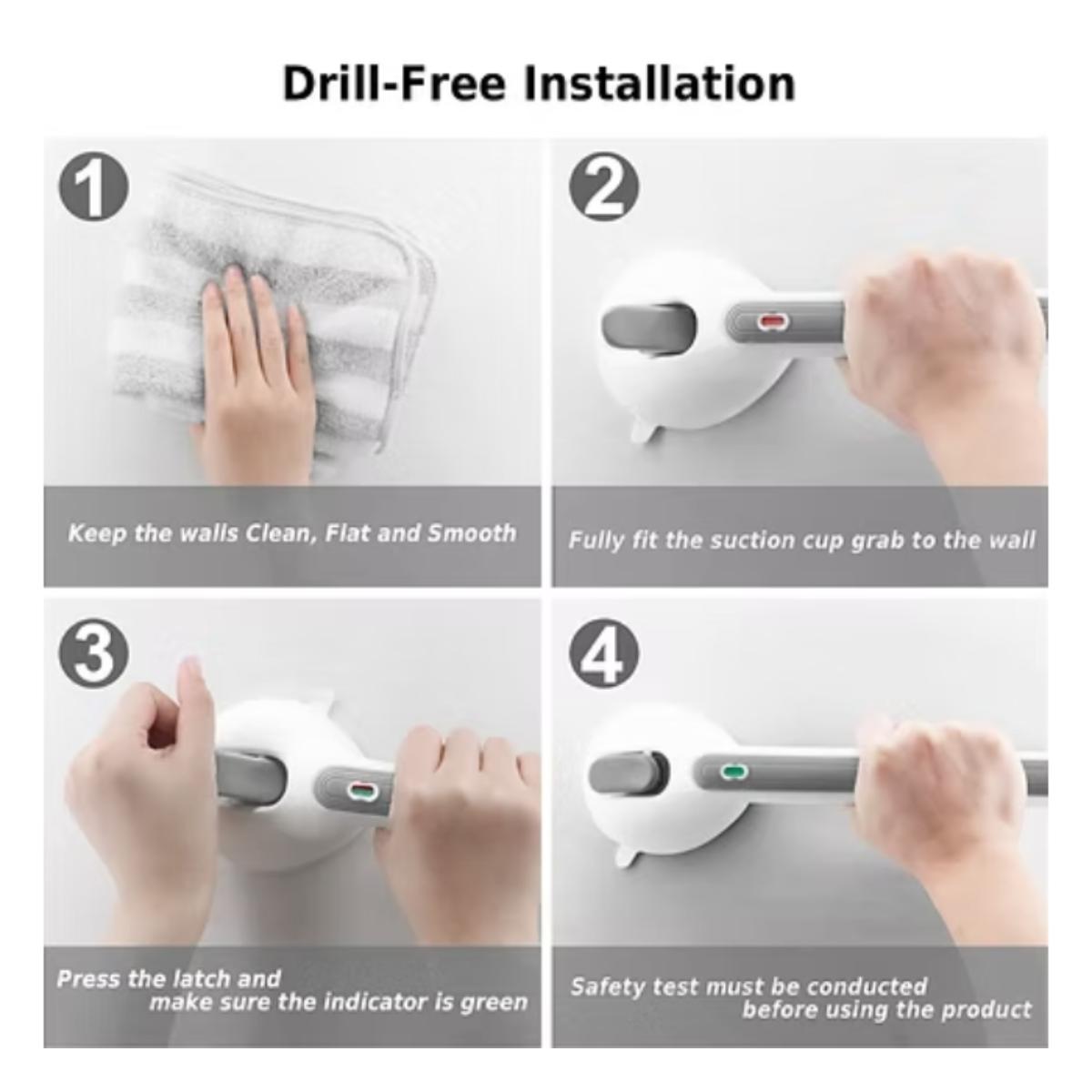 Drill-Free Installation

1

Keep the walls Clean, Flat and Smooth

2

Fully fit the suction cup grab to the wall

3

Press the latch and make sure the indicator is green

4

Safety test must be conducted before using the product